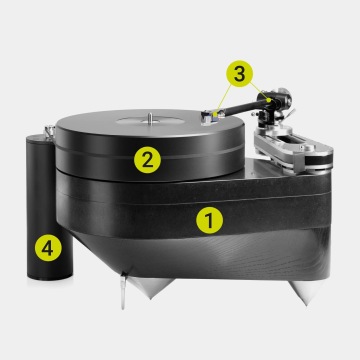 3
2
1
4